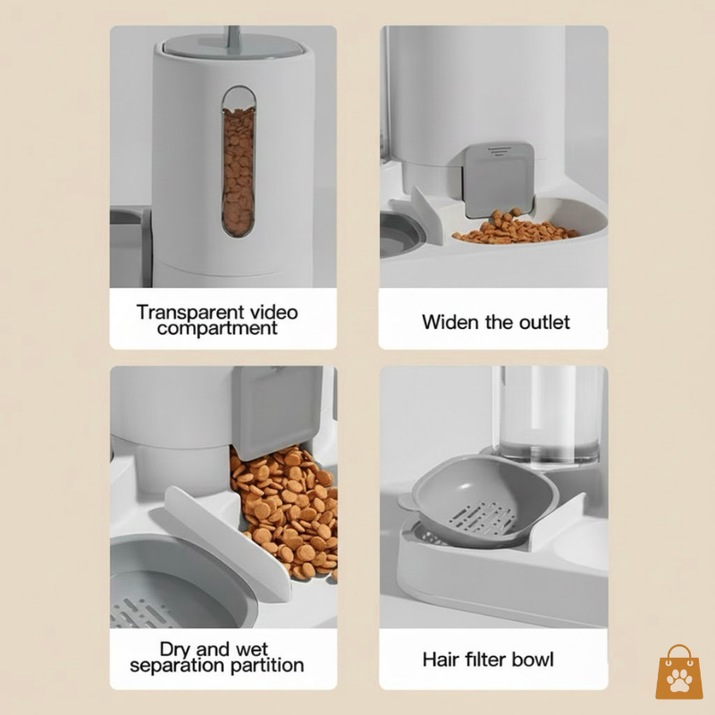 Transparent video compartment

Widen the outlet

Dry and wet separation partition

Hair filter bowl